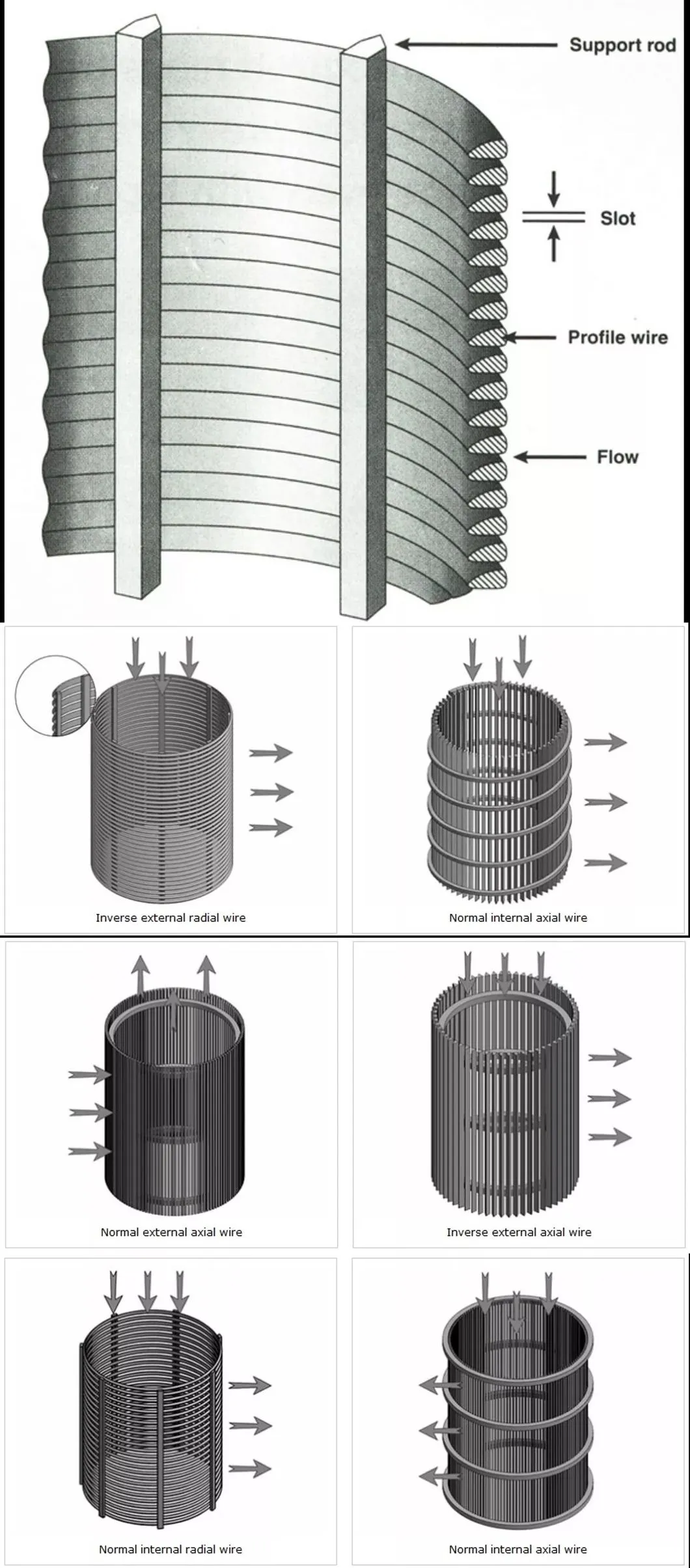 Support rod

Slot

Profile wire

Flow

Inverse external radial wire

Normal internal axial wire

Normal external axial wire

Inverse external axial wire

Normal internal radial wire

Normal internal axial wire